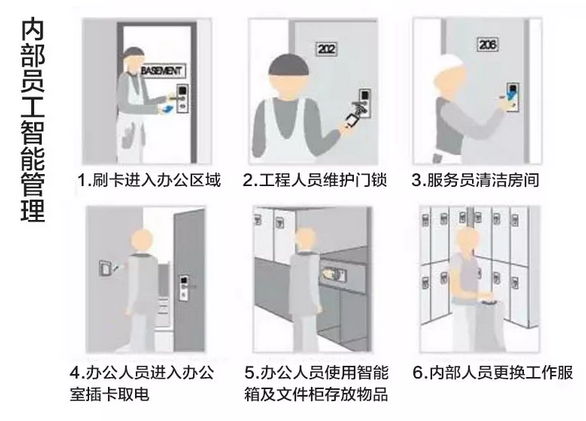 内部员工智能管理

BASEMENT

1.刷卡进入办公区域

202

2.工程人员维护门锁

206

3.服务员清洁房间

4.办公人员进入办公室插卡取电

5.办公人员使用智能箱及文件柜存放物品

6.内部人员更换工作服